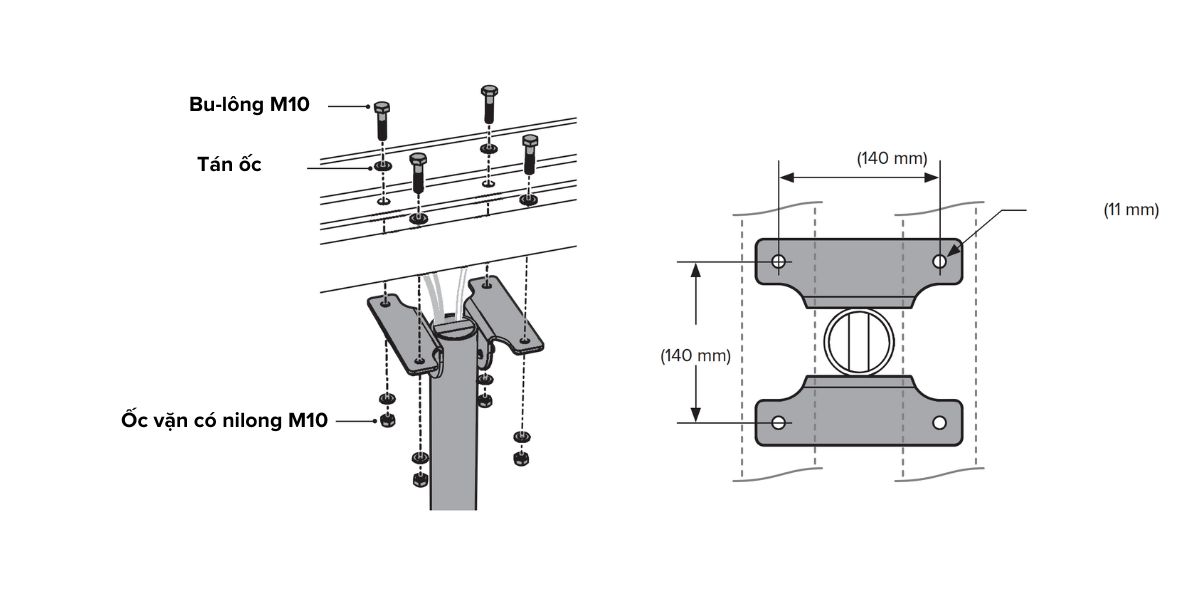 Bu-lông M10

Tán ốc

Ốc vặn có nilong M10

(140 mm)

(11 mm)

(140 mm)